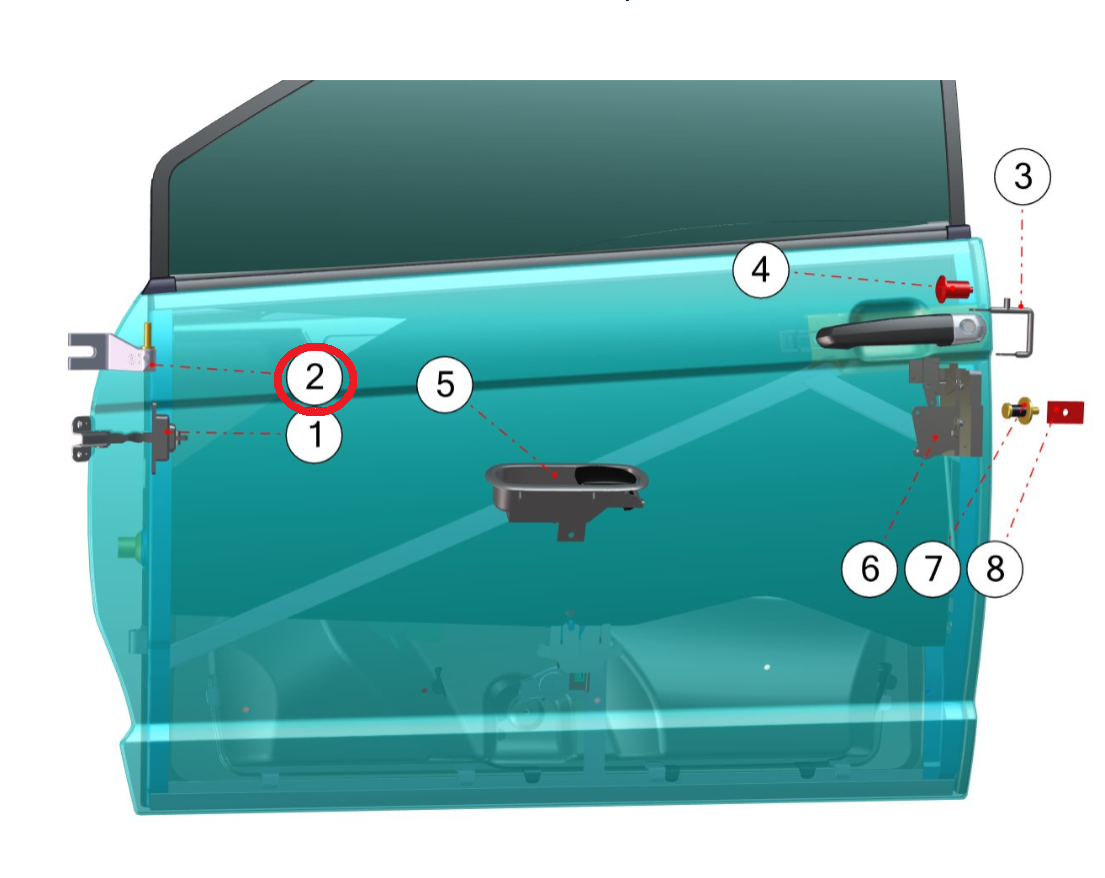 3
4
2
5
1
6
7
8